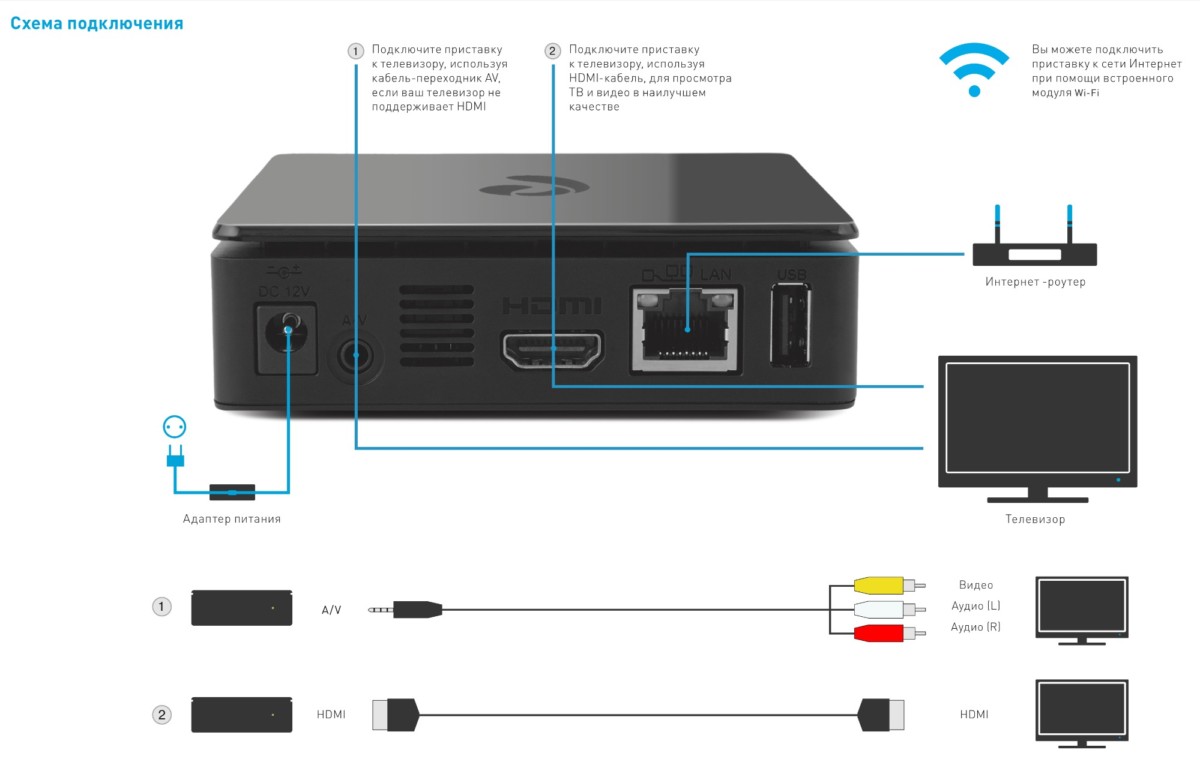 Схема подключения

1 Подключите приставку к телевизору, используя кабель-переходник AV, если ваш телевизор не поддерживает HDMI

2 Подключите приставку к телевизору, используя HDMI-кабель, для просмотра ТВ и видео в наилучшем качестве

Вы можете подключить приставку к сети Интернет при помощи встроенного модуля Wi-Fi

DC 12V

A/V

HDMI

LAN

USB

Интернет -роутер

Адаптер питания

Телевизор

1

A/V

Видео

Аудио (L)

Аудио (R)

2

HDMI

HDMI